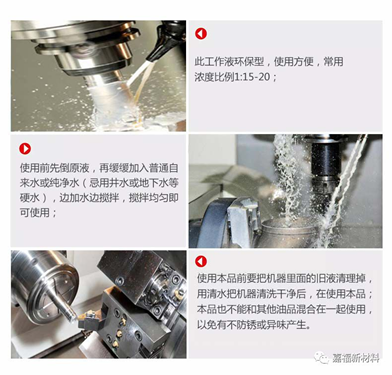 此工作液环保型，使用方便，常用浓度比例1:15-20；

使用前先倒原液，再缓缓加入普通自来水或纯净水（忌用井水或地下水等硬水），边加水边搅拌，搅拌均匀即可使用；

使用本品前要把机器里面的旧液清理掉，用清水把机器清洗干净后，在使用本品；本品也不能和其他油品混合在一起使用，以免有不防锈或异味产生。

嘉福新材料